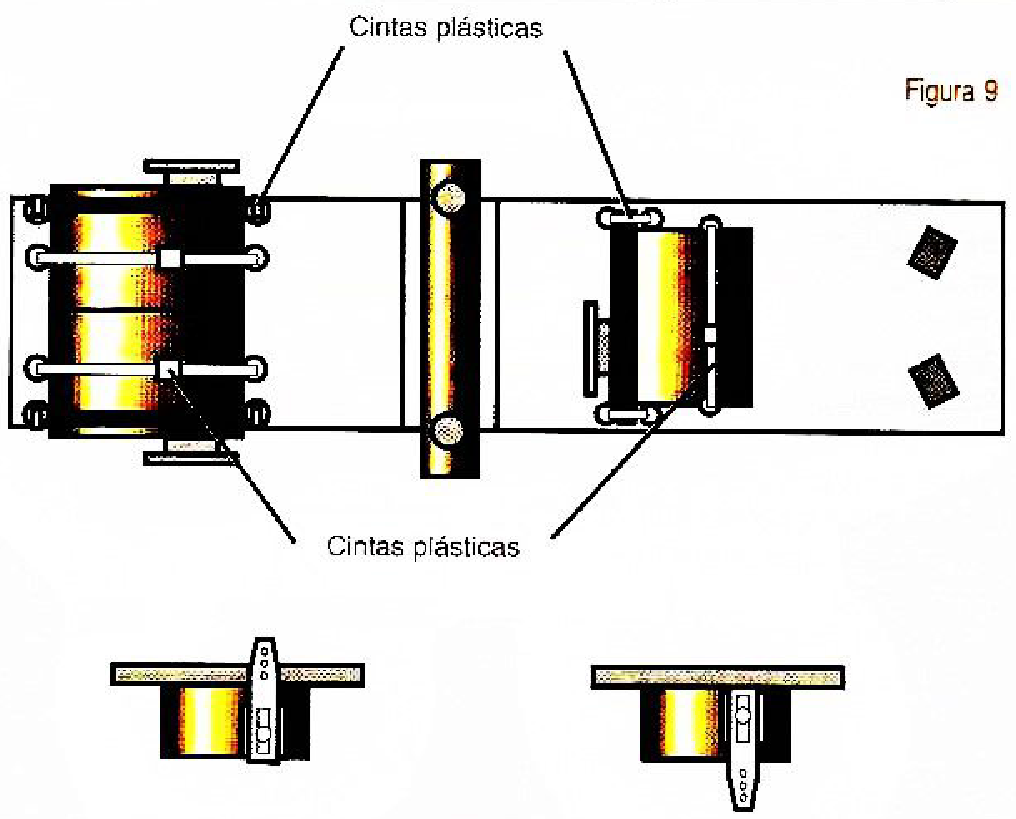 Cintas plásticas

Figura 9

Cintas plásticas