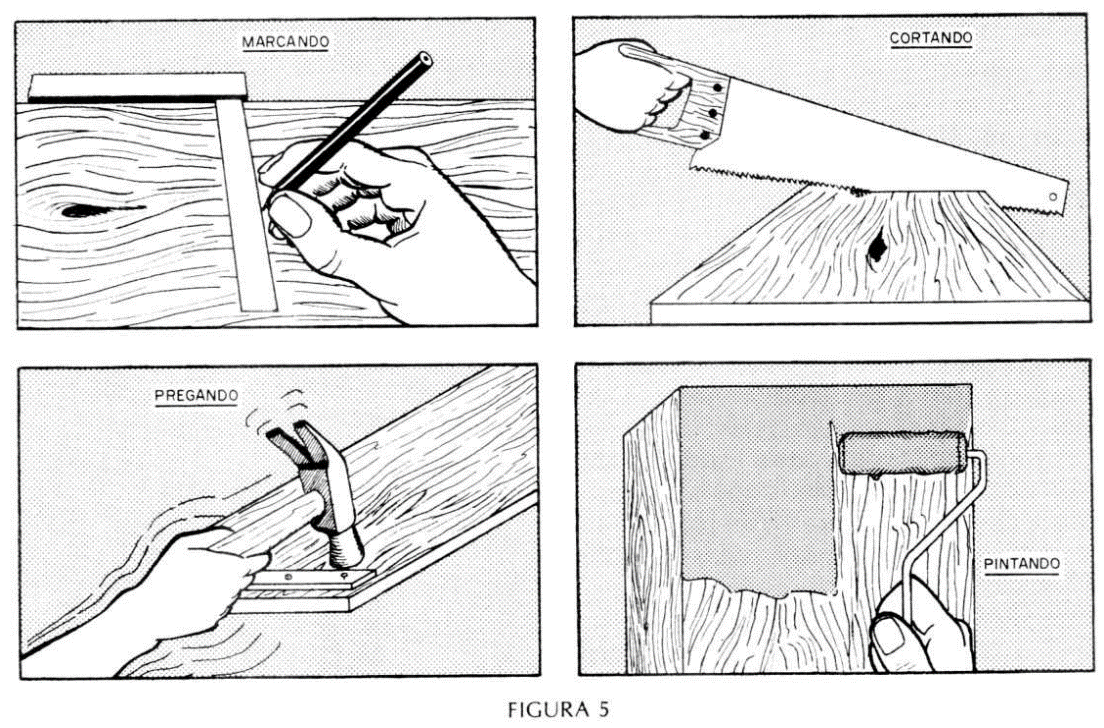 MARCANDO

CORTANDO

PREGANDO

PINTANDO

FIGURA 5