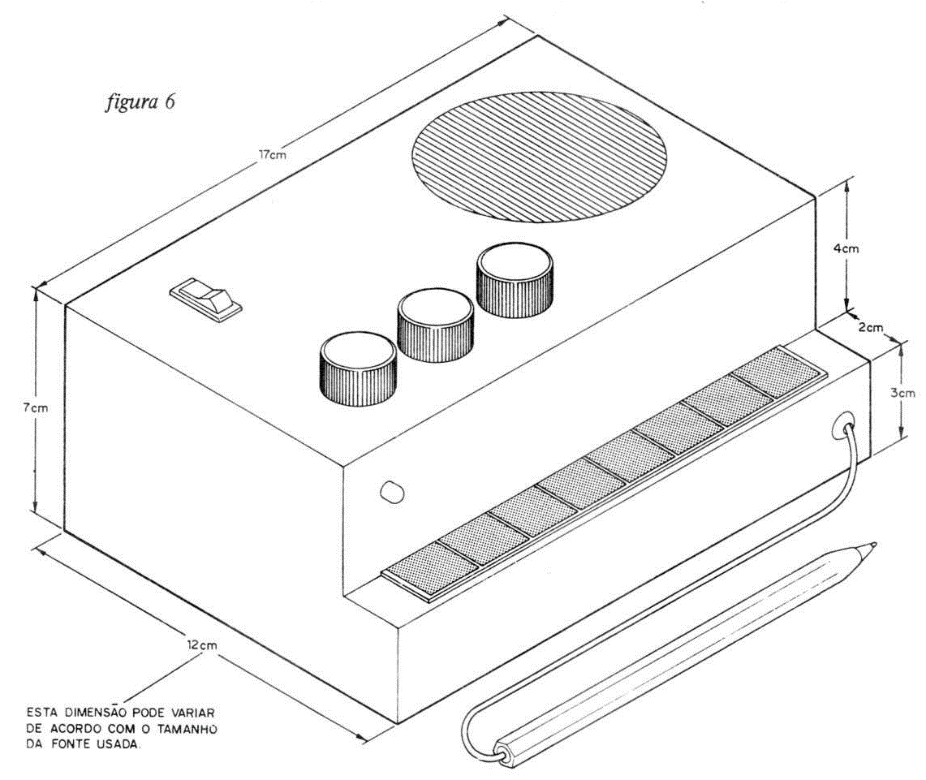 figura 6

17cm

4cm

2cm

3cm

7cm

12cm

ESTA DIMENSÃO PODE VARIAR DE ACORDO COM O TAMANHO DA FONTE USADA.