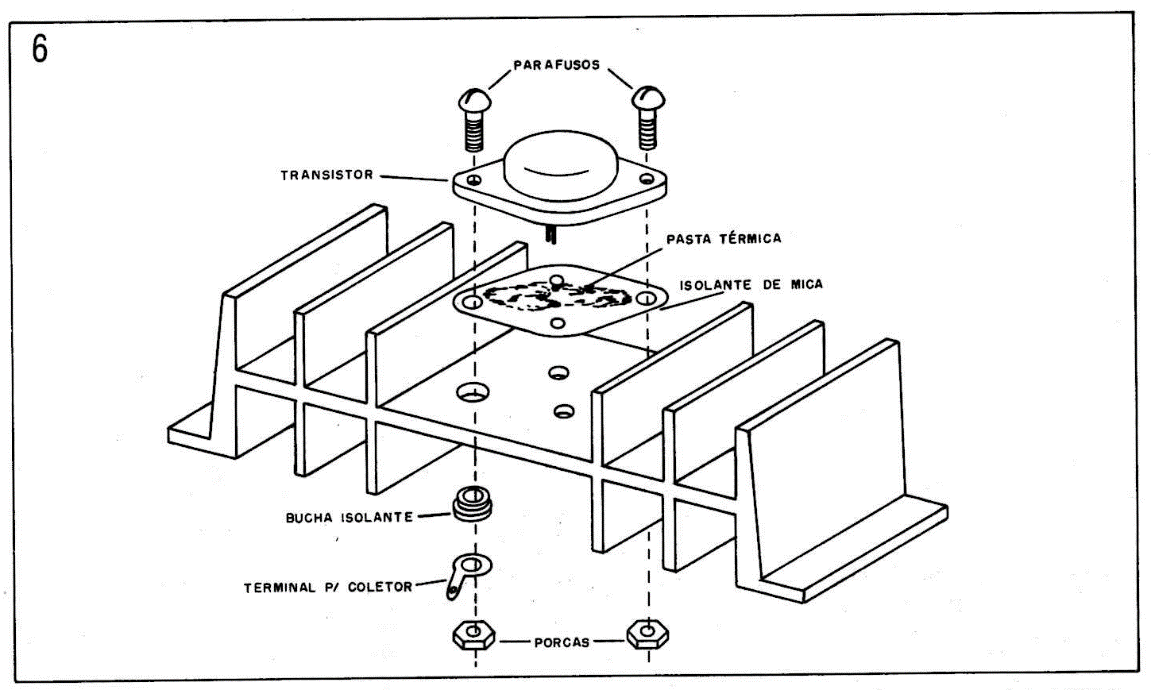 6

PARAFUSOS

TRANSISTOR

PASTA TÉRMICA

ISOLANTE DE MICA

BUCHA ISOLANTE

TERMINAL P/ COLETOR

PORCAS