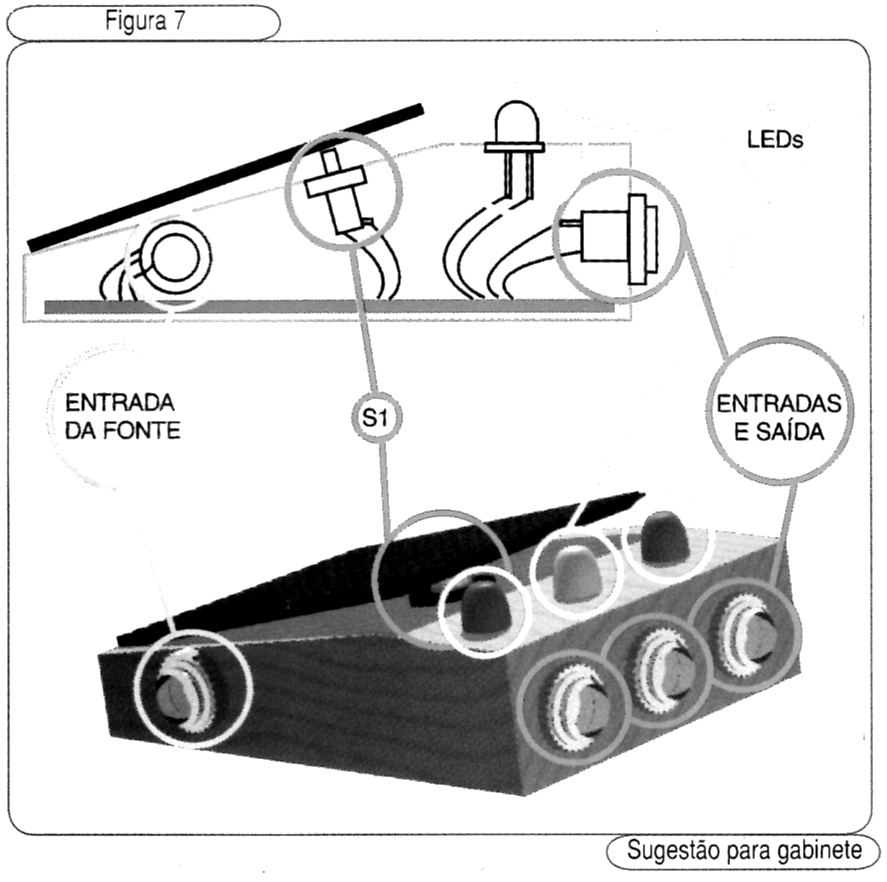 Figura 7

LEDs

ENTRADA DA FONTE

S1

ENTRADAS E SAÍDA

Sugestão para gabinete