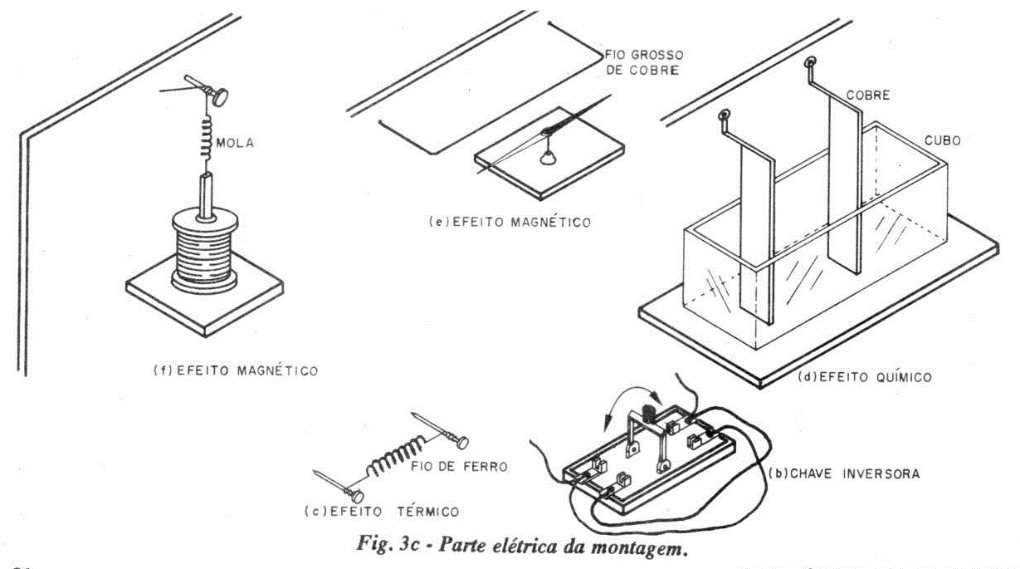 MOLA

(f) EFEITO MAGNÉTICO

FIO GROSSO DE COBRE

(e) EFEITO MAGNÉTICO

COBRE

CUBO

(d) EFEITO QUÍMICO

FIO DE FERRO

(c) EFEITO TÉRMICO

(b) CHAVE INVERSORA

Fig. 3c - Parte elétrica da montagem.