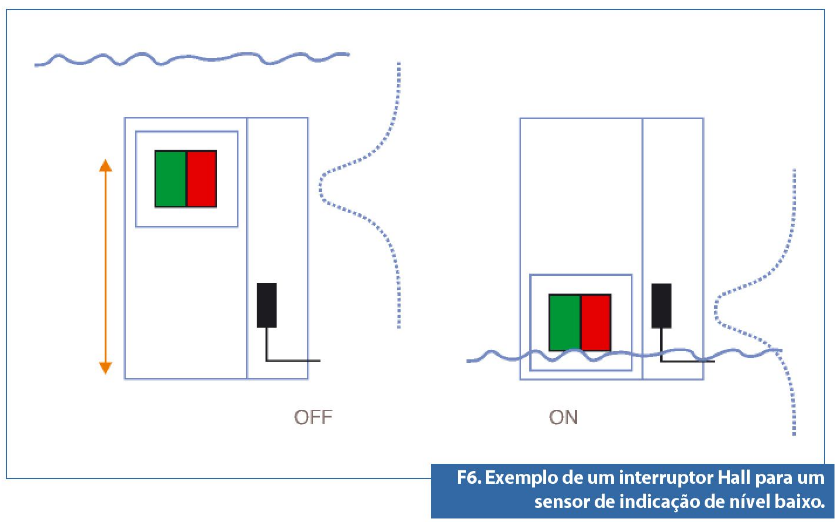 OFF

ON

F6. Exemplo de um interruptor Hall para um sensor de indicação de nível baixo.