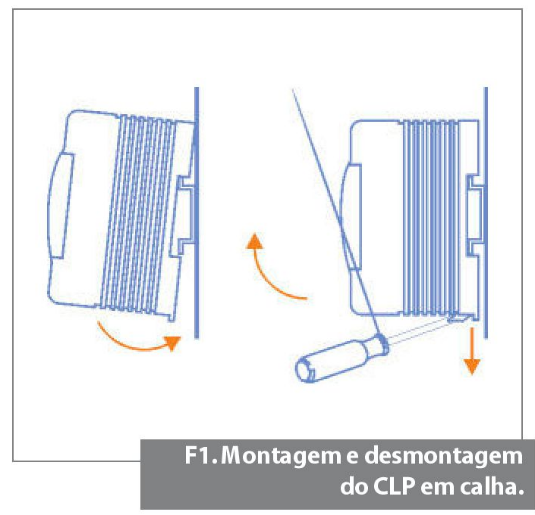 F1. Montagem e desmontagem do CLP em calha.