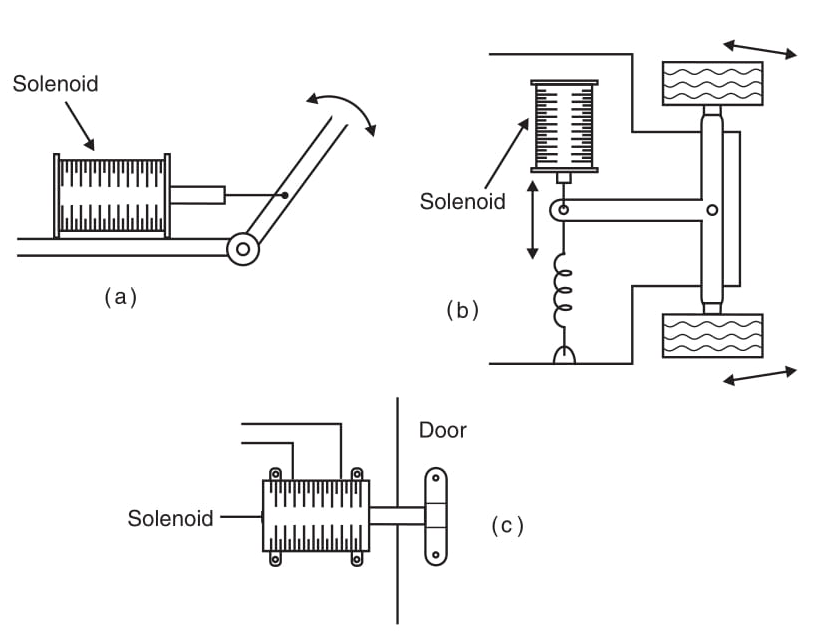 Solenoid

(a)

Solenoid

(b)

Door

Solenoid

(c)