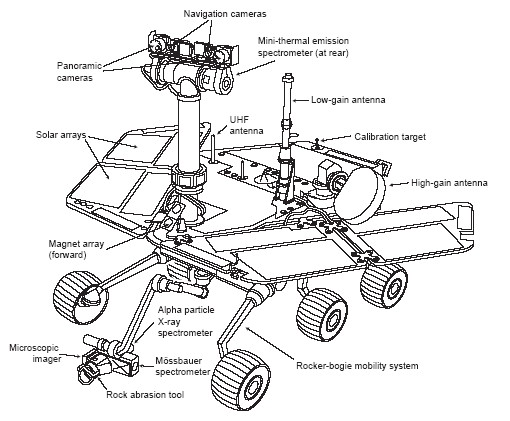 Navigation cameras

Mini-thermal emission spectrometer (at rear)

Panoramic cameras

Low-gain antenna

UHF antenna

Solar arrays

Calibration target

High-gain antenna

Magnet array (forward)

Alpha particle X-ray spectrometer

Microscopic imager

Mössbauer spectrometer

Rocker-bogie mobility system

Rock abrasion tool