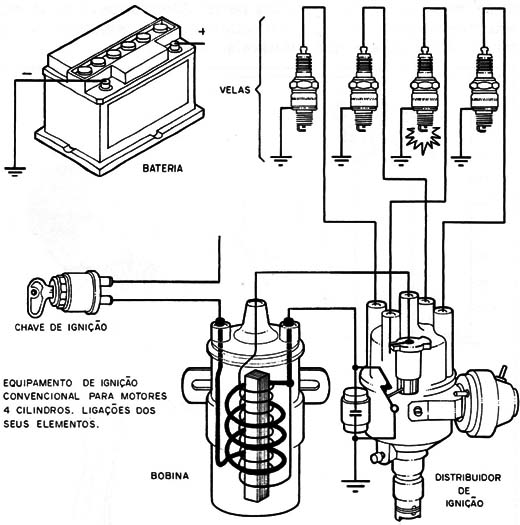 +

−

VELAS

BATERIA

CHAVE DE IGNIÇÃO

EQUIPAMENTO DE IGNIÇÃO CONVENCIONAL PARA MOTORES 4 CILINDROS. LIGAÇÕES DOS SEUS ELEMENTOS.

BOBINA

DISTRIBUIDOR DE IGNIÇÃO