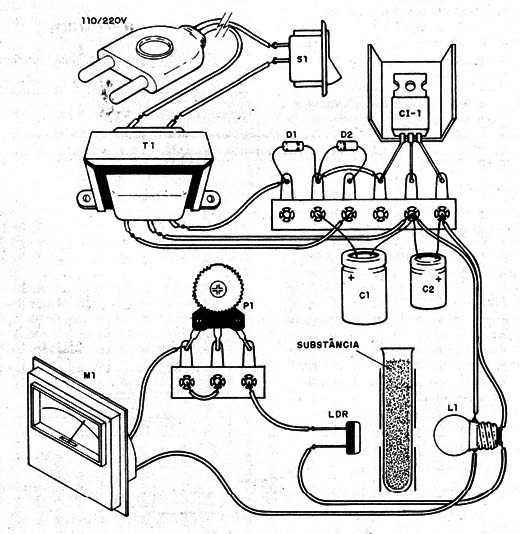 110/220V

S1

CI-1

T1

D1

D2

C1

C2

P1

SUBSTÂNCIA

M1

LDR

L1