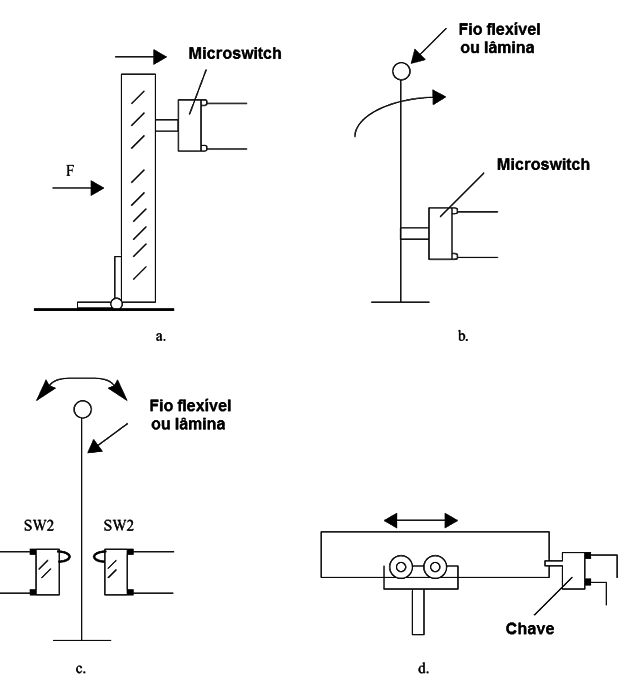 Microswitch

F

a.

Fio flexível
ou lâmina

Microswitch

b.

Fio flexível
ou lâmina

SW2

SW2

c.

Chave

d.